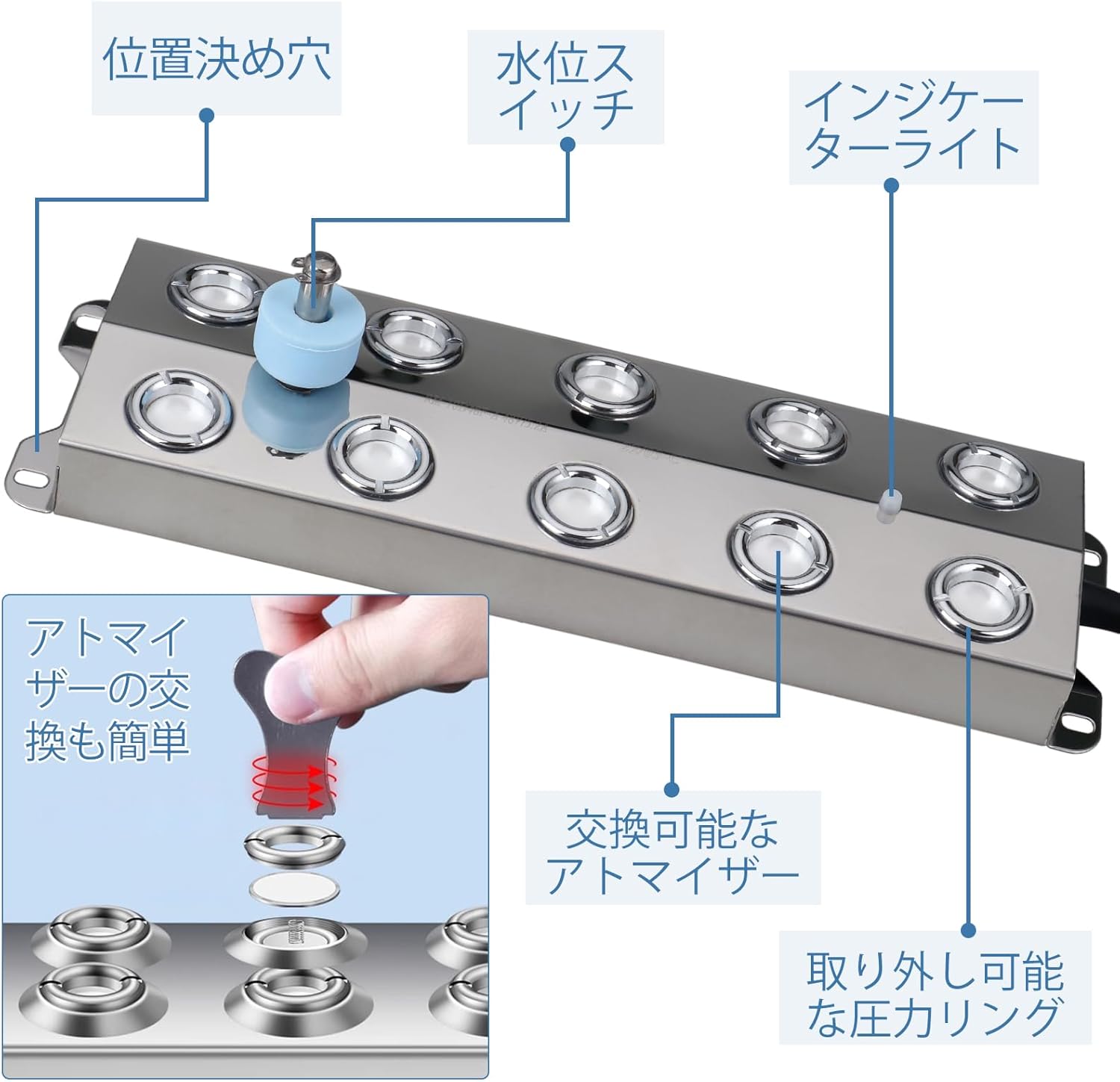 位置決め穴

水位スイッチ

インジケーターライト

アトマイザーの交換も簡単

交換可能なアトマイザー

取り外し可能な圧力リング